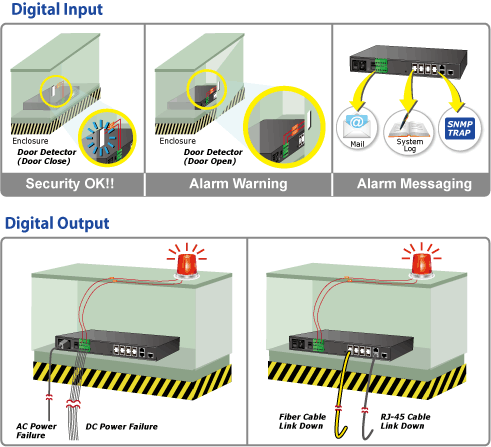 Digital Input

Enclosure
Door Detector
(Door Close)

Security OK!!

Enclosure
Door Detector
(Door Open)

Alarm Warning

Mail

System Log

SNMP TRAP

Alarm Messaging

Digital Output

AC Power Failure

DC Power Failure

Fiber Cable Link Down

RJ-45 Cable Link Down